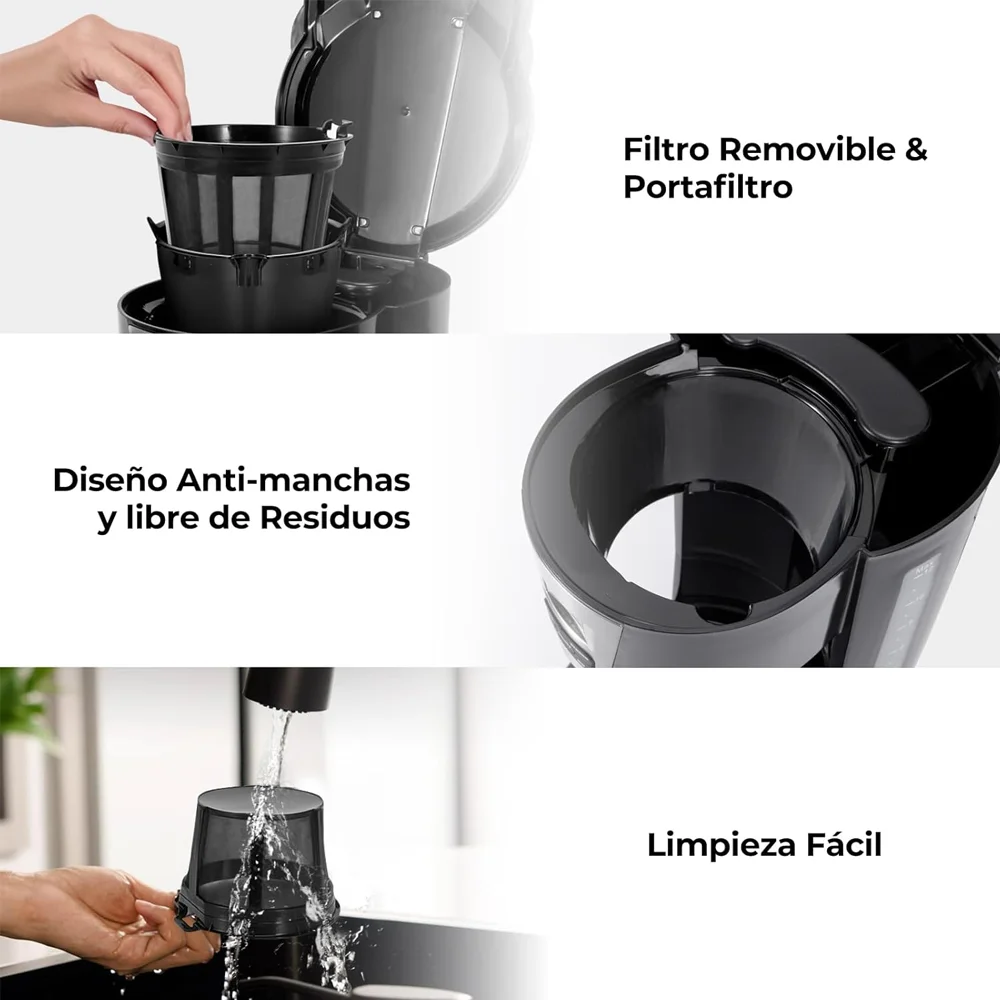 Filtro Removible & Portafiltro

Diseño Anti-manchas y libre de Residuos

Limpieza Fácil