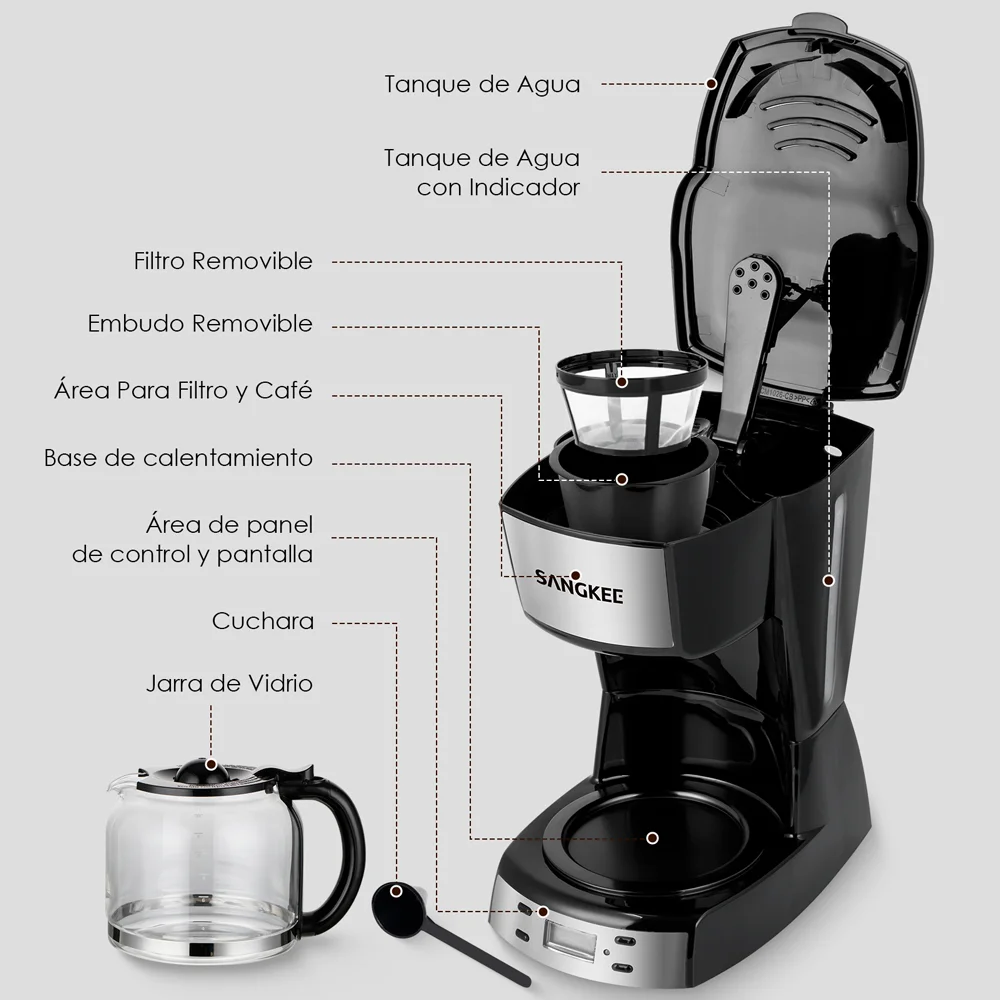 Tanque de Agua

Tanque de Agua con Indicador

Filtro Removible

Embudo Removible

Área Para Filtro y Café

Base de calentamiento

Área de panel de control y pantalla

Cuchara

Jarra de Vidrio

SANGKEE